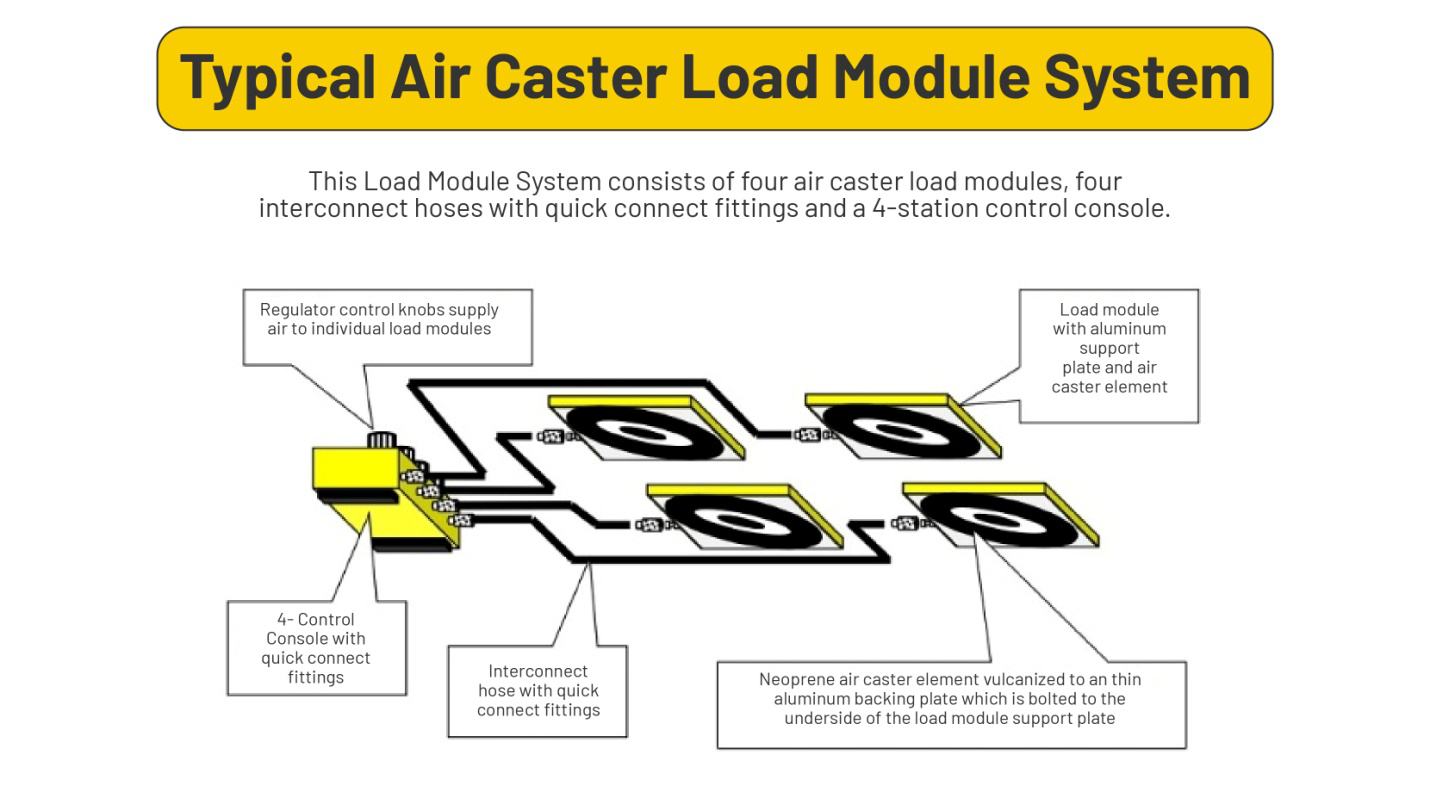 Typical Air Caster Load Module System

This Load Module System consists of four air caster load modules, four interconnect hoses with quick connect fittings and a 4-station control console.

Regulator control knobs supply air to individual load modules

Load module with aluminum support plate and air caster element

4- Control Console with quick connect fittings

Interconnect hose with quick connect fittings

Neoprene air caster element vulcanized to an thin aluminum backing plate which is bolted to the underside of the load module support plate