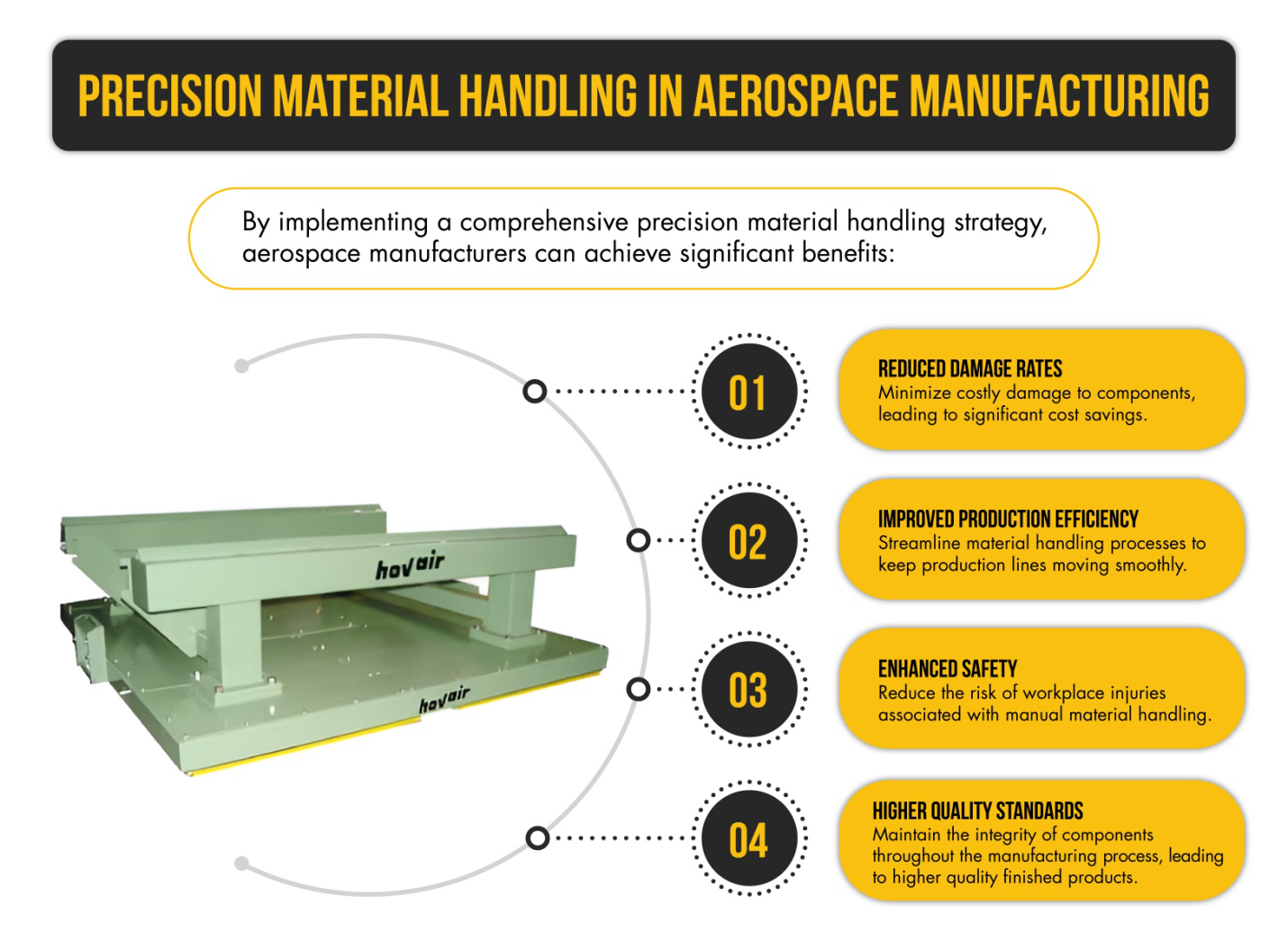 PRECISION MATERIAL HANDLING IN AEROSPACE MANUFACTURING

By implementing a comprehensive precision material handling strategy, aerospace manufacturers can achieve significant benefits:

hovair

hovair

01

REDUCED DAMAGE RATES
Minimize costly damage to components, leading to significant cost savings.

02

IMPROVED PRODUCTION EFFICIENCY
Streamline material handling processes to keep production lines moving smoothly.

03

ENHANCED SAFETY
Reduce the risk of workplace injuries associated with manual material handling.

04

HIGHER QUALITY STANDARDS
Maintain the integrity of components throughout the manufacturing process, leading to higher quality finished products.