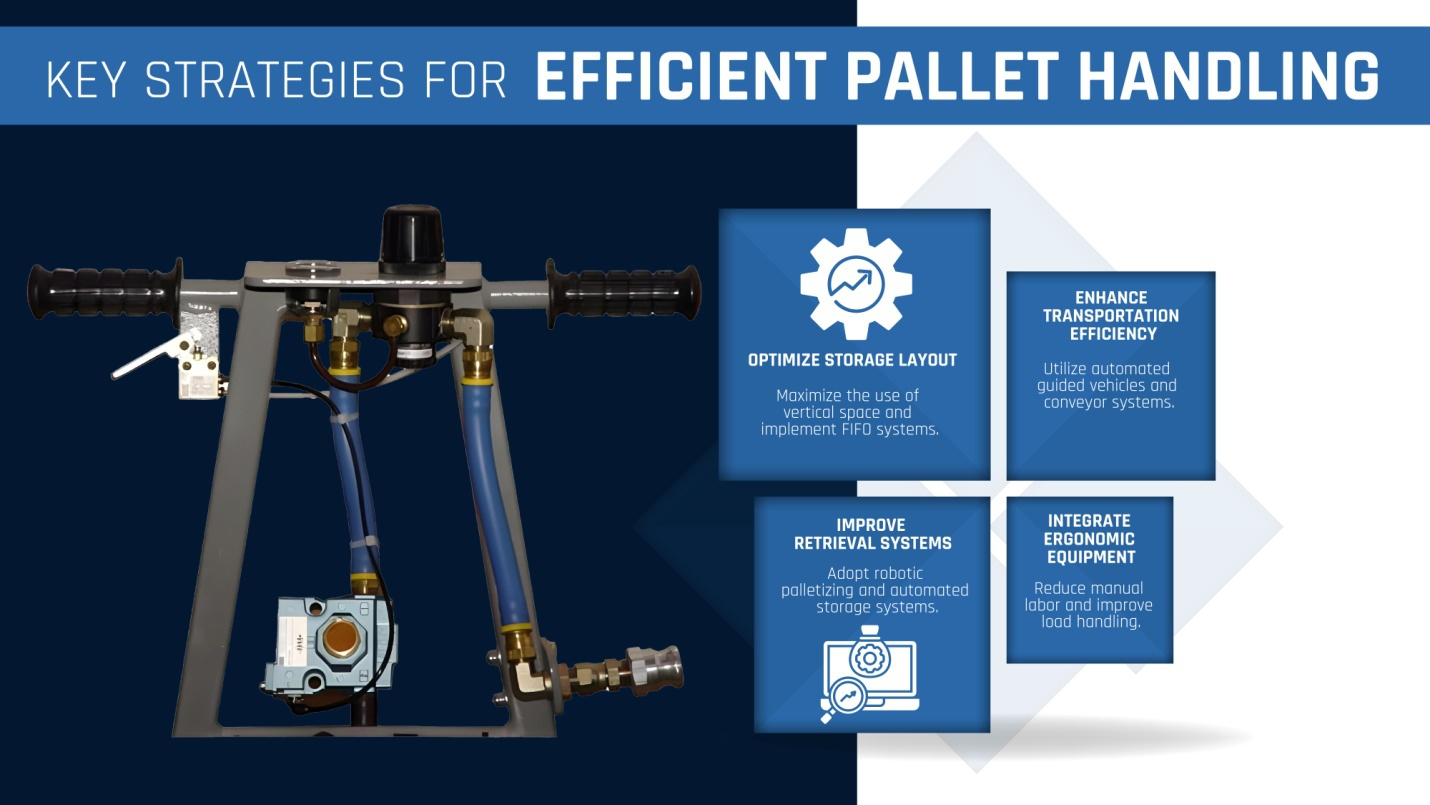 KEY STRATEGIES FOR EFFICIENT PALLET HANDLING

OPTIMIZE STORAGE LAYOUT

Maximize the use of vertical space and implement FIFO systems.

ENHANCE TRANSPORTATION EFFICIENCY

Utilize automated guided vehicles and conveyor systems.

IMPROVE RETRIEVAL SYSTEMS

Adopt robotic palletizing and automated storage systems.

INTEGRATE ERGONOMIC EQUIPMENT

Reduce manual labor and improve load handling.